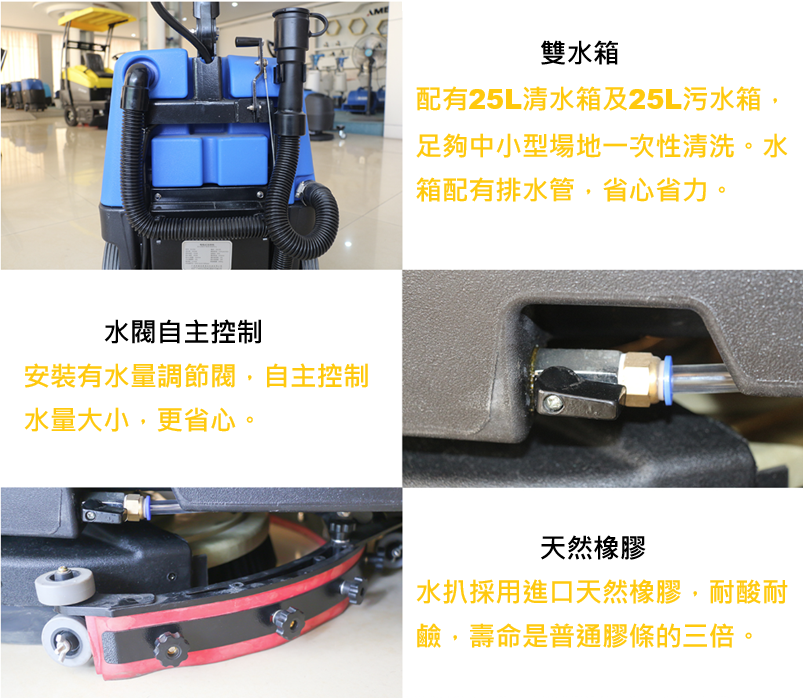 雙水箱

配有25L清水箱及25L污水箱，足夠中小型場地一次性清洗。水箱配有排水管，省心省力。

水閥自主控制

安裝有水量調節閥，自主控制水量大小，更省心。

天然橡膠

水扒採用進口天然橡膠，耐酸耐鹼，壽命是普通膠條的三倍。